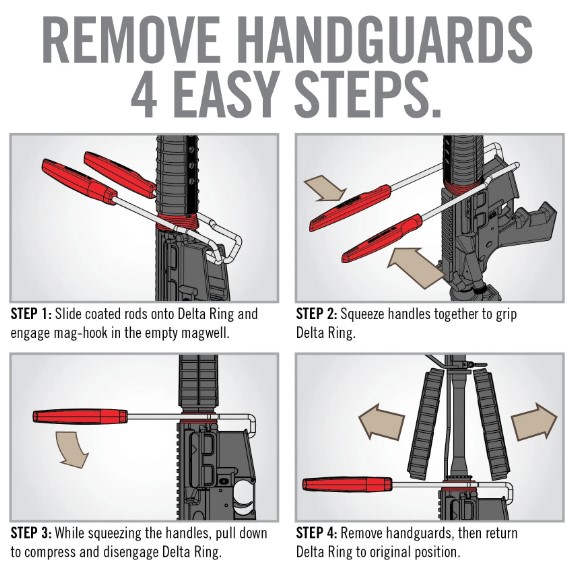 REMOVE HANDGUARDS
4 EASY STEPS.

STEP 1: Slide coated rods onto Delta Ring and engage mag-hook in the empty magwell.

STEP 2: Squeeze handles together to grip Delta Ring.

STEP 3: While squeezing the handles, pull down to compress and disengage Delta Ring.

STEP 4: Remove handguards, then return Delta Ring to original position.